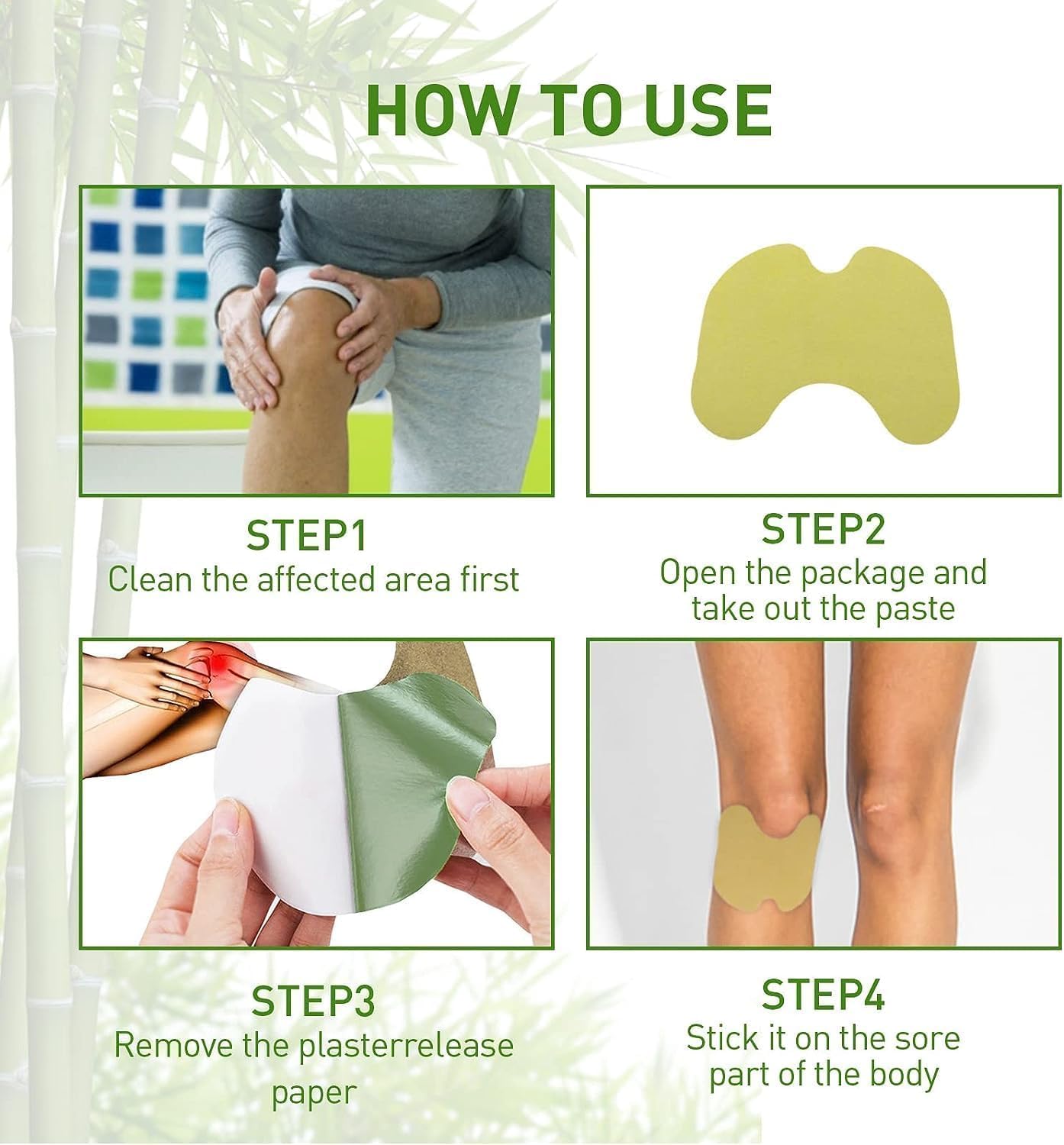 HOW TO USE

STEP1
Clean the affected area first

STEP2
Open the package and take out the paste

STEP3
Remove the plasterrelease paper

STEP4
Stick it on the sore part of the body